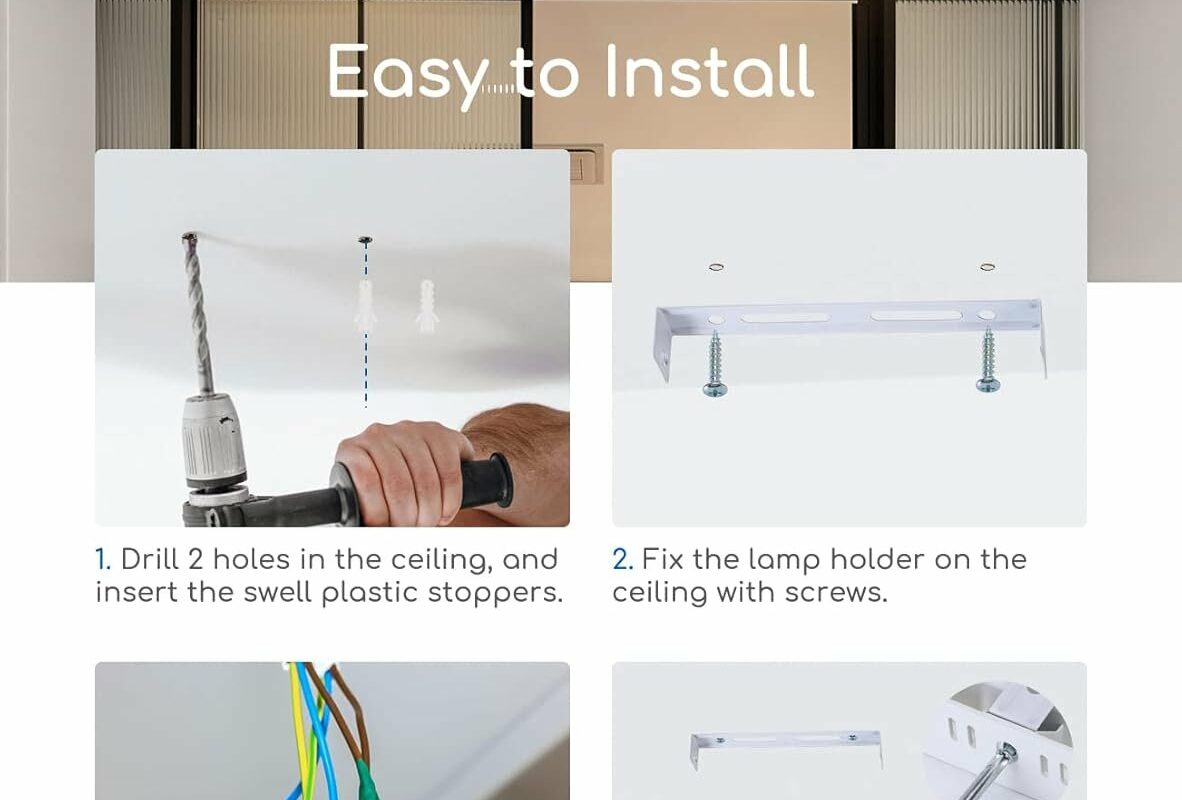 Easy to Install

1. Drill 2 holes in the ceiling, and insert the swell plastic stoppers.

2. Fix the lamp holder on the ceiling with screws.