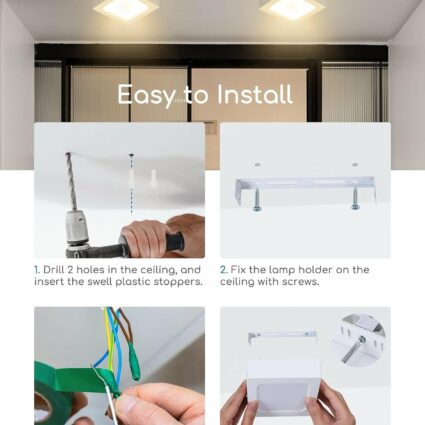 Easy to Install

1. Drill 2 holes in the ceiling, and insert the swell plastic stoppers.

2. Fix the lamp holder on the ceiling with screws.