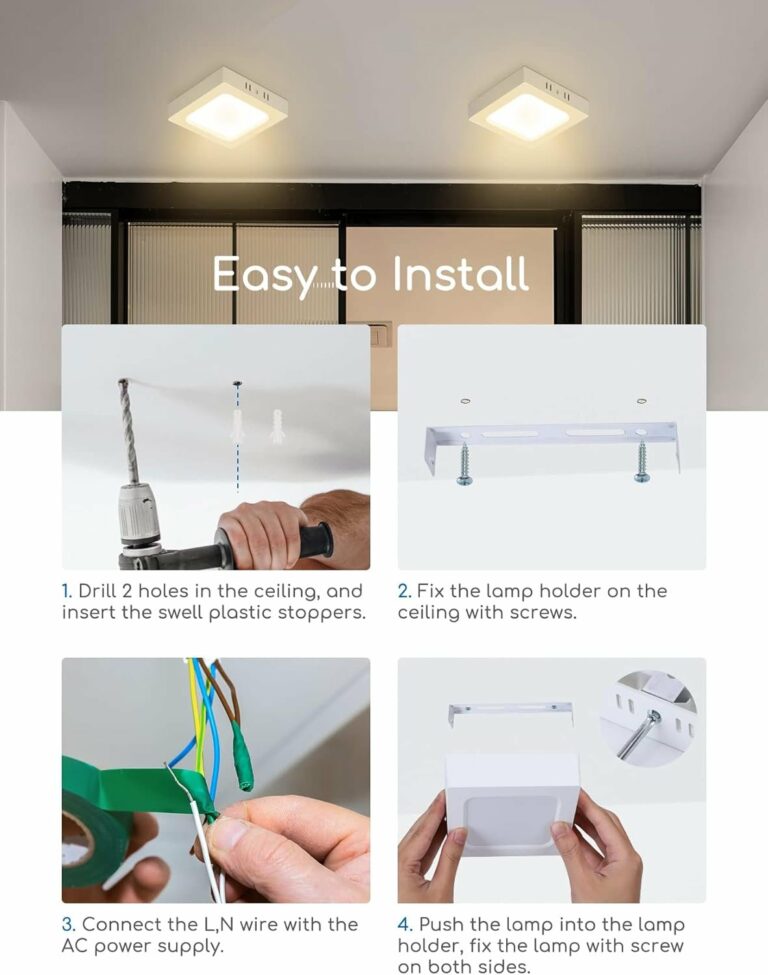 Easy to Install

1. Drill 2 holes in the ceiling, and insert the swell plastic stoppers.

2. Fix the lamp holder on the ceiling with screws.

3. Connect the L,N wire with the AC power supply.

4. Push the lamp into the lamp holder, fix the lamp with screw on both sides.