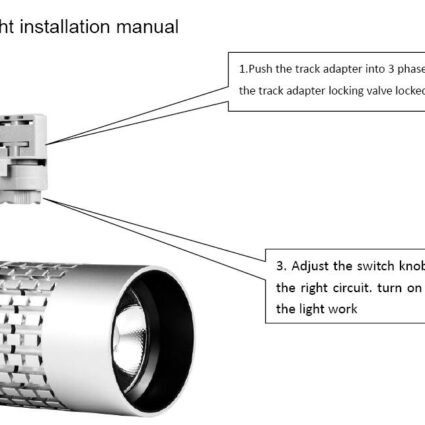 ht installation manual

1.Push the track adapter into 3 phase
the track adapter locking valve locked

3. Adjust the switch knob
the right circuit. turn on
the light work