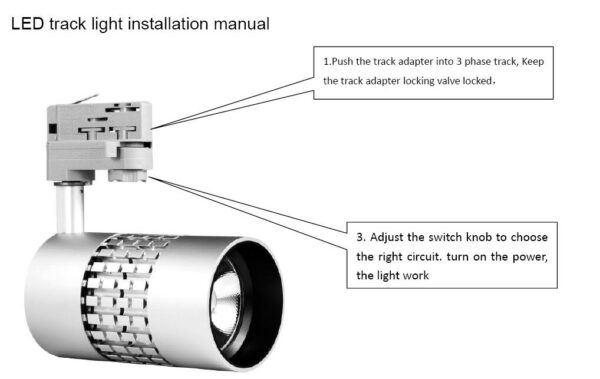 LED track light installation manual

1.Push the track adapter into 3 phase track, Keep the track adapter locking valve locked.

3. Adjust the switch knob to choose the right circuit. turn on the power, the light work