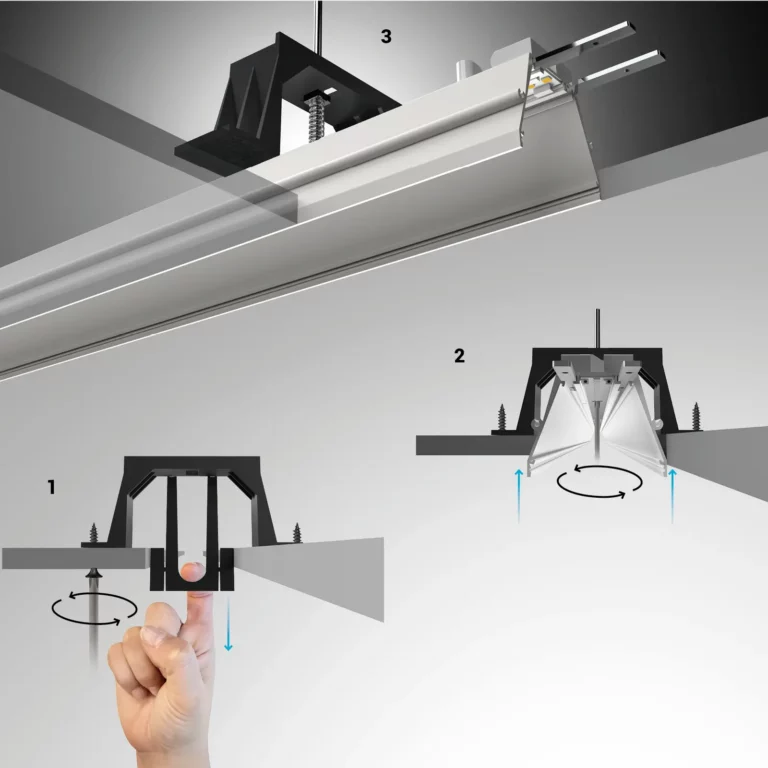 3

2

1